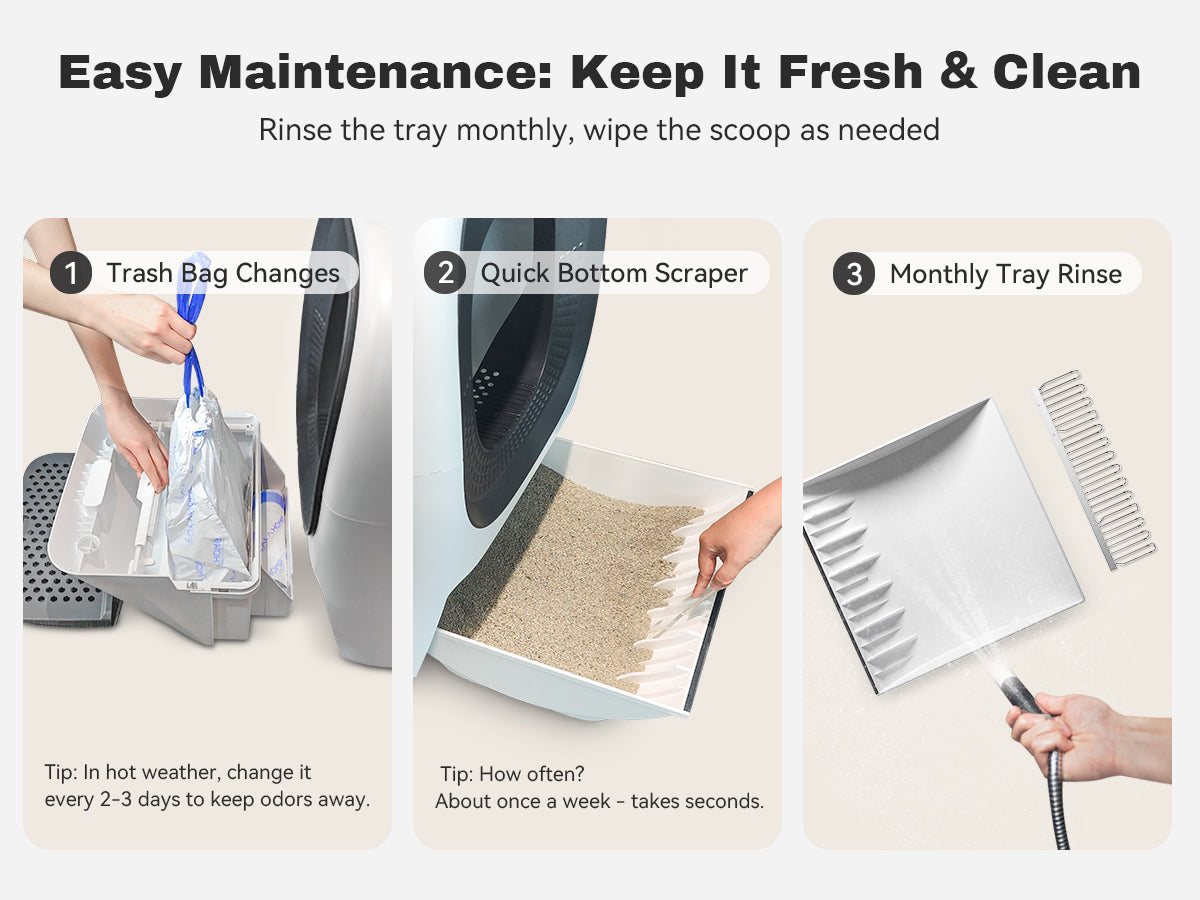 Easy Maintenance: Keep It Fresh & Clean

Rinse the tray monthly, wipe the scoop as needed

1 Trash Bag Changes

Tip: In hot weather, change it every 2-3 days to keep odors away.

2 Quick Bottom Scraper

Tip: How often?
About once a week - takes seconds.

3 Monthly Tray Rinse